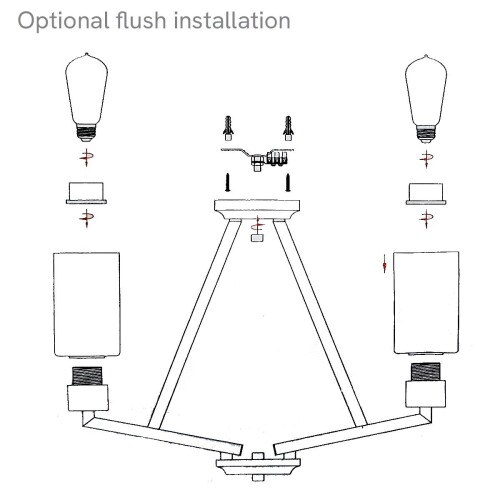 Optional flush installation